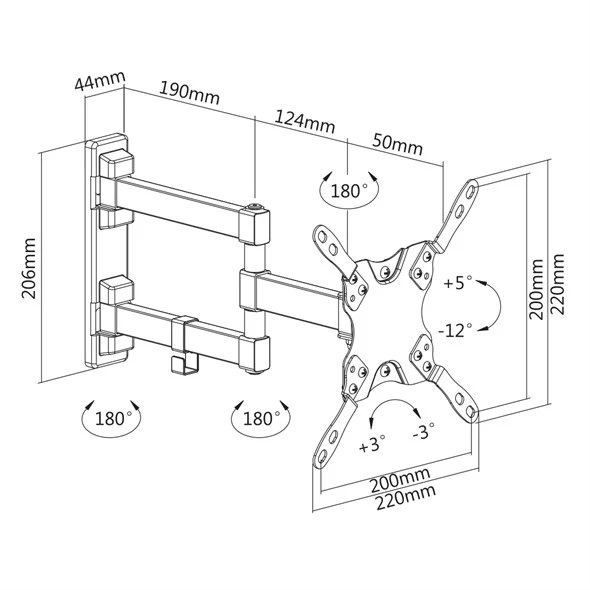 44mm
190mm
124mm
50mm
180°
206mm
+5°
-12°
200mm
220mm
180°
180°
+3°
-3°
200mm
220mm